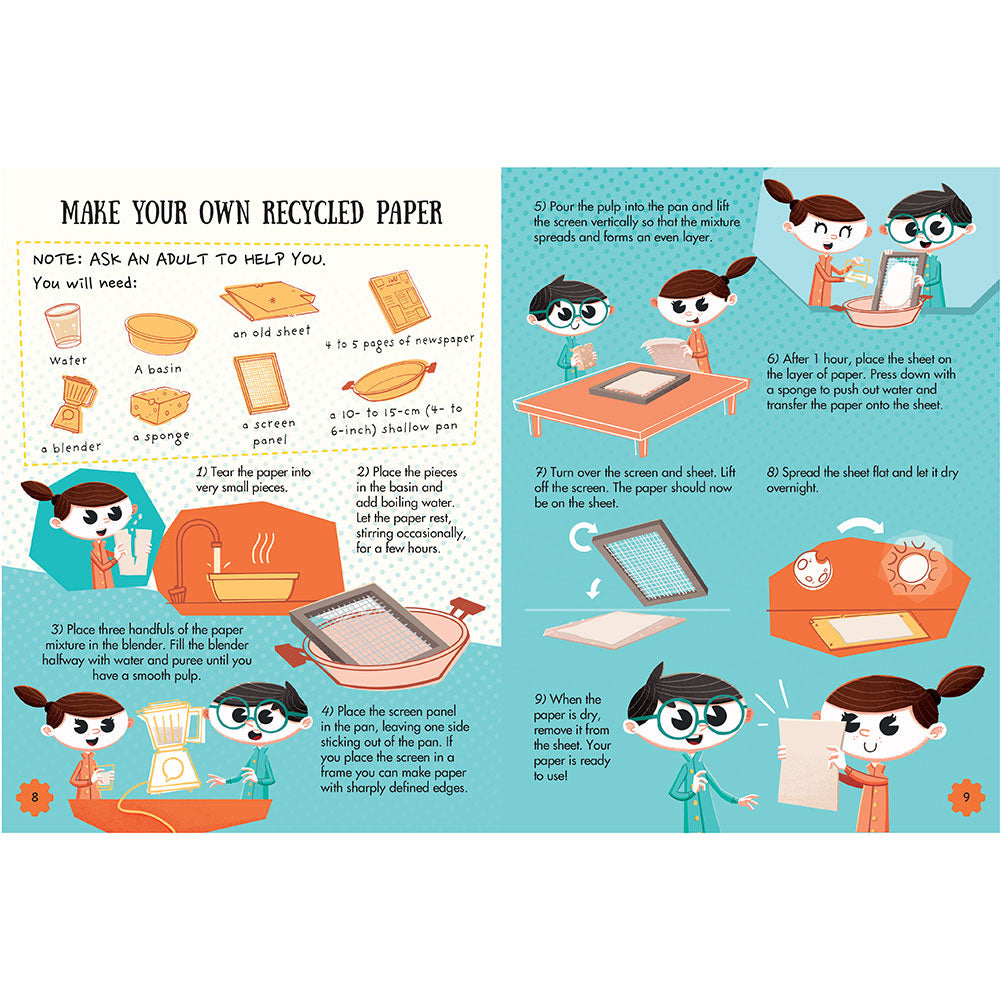 MAKE YOUR OWN RECYCLED PAPER

NOTE: ASK AN ADULT TO HELP YOU.
You will need:

Water

A basin

an old sheet

4 to 5 pages of newspaper

a blender

a sponge

a screen panel

a 10- to 15-cm (4- to 6-inch) shallow pan

1) Tear the paper into very small pieces.

2) Place the pieces in the basin and add boiling water. Let the paper rest, stirring occasionally, for a few hours.

3) Place three handfuls of the paper mixture in the blender. Fill the blender halfway with water and puree until you have a smooth pulp.

4) Place the screen panel in the pan, leaving one side sticking out of the pan. If you place the screen in a frame you can make paper with sharply defined edges.

8

5) Pour the pulp into the pan and lift the screen vertically so that the mixture spreads and forms an even layer.

6) After 1 hour, place the sheet on the layer of paper. Press down with a sponge to push out water and transfer the paper onto the sheet.

7) Turn over the screen and sheet. Lift off the screen. The paper should now be on the sheet.

8) Spread the sheet flat and let it dry overnight.

9) When the paper is dry, remove it from the sheet. Your paper is ready to use!

9